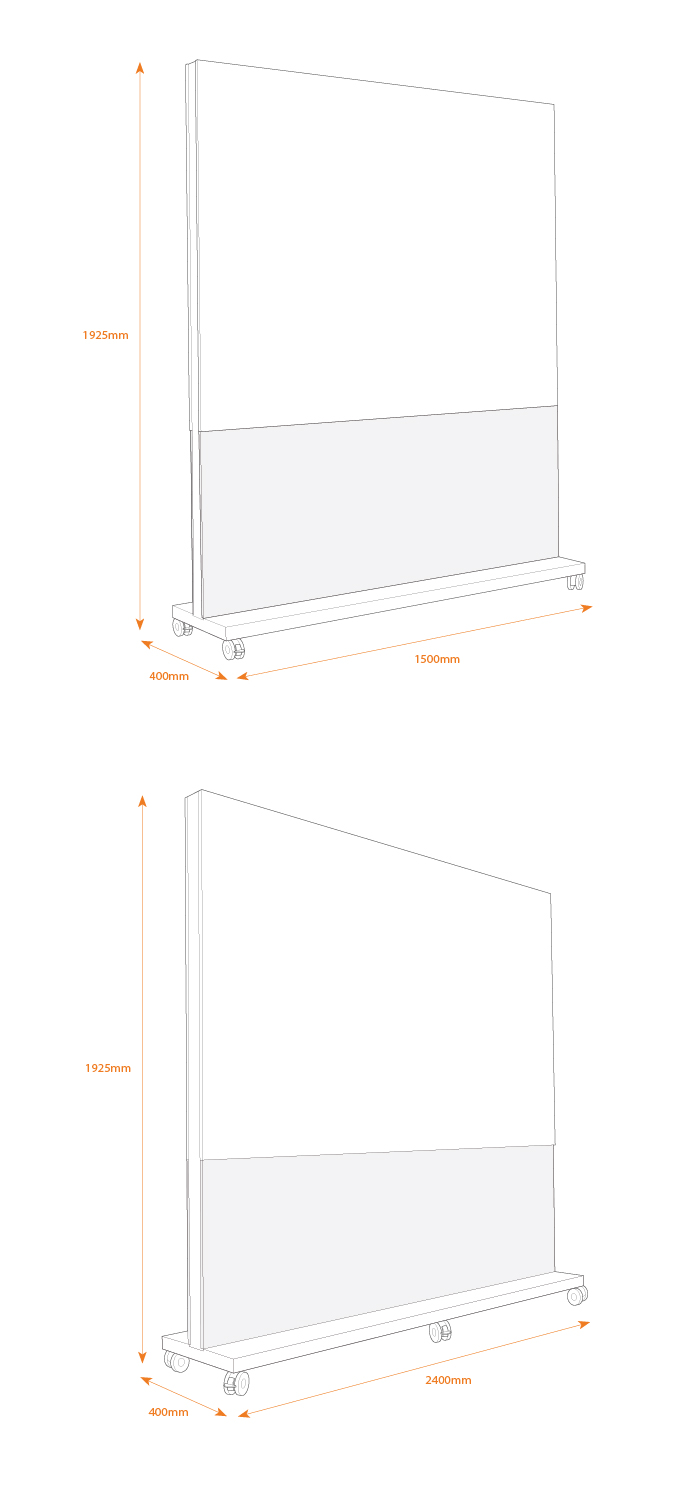 1925mm
400mm
1500mm

1925mm
400mm
2400mm